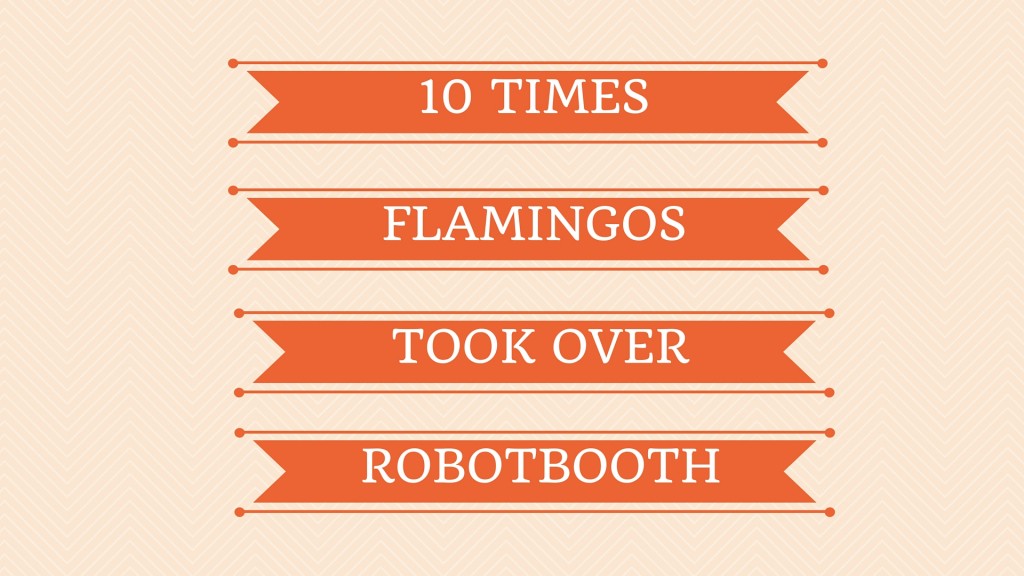 10 TIMES

FLAMINGOS

TOOK OVER

ROBOTBOOTH